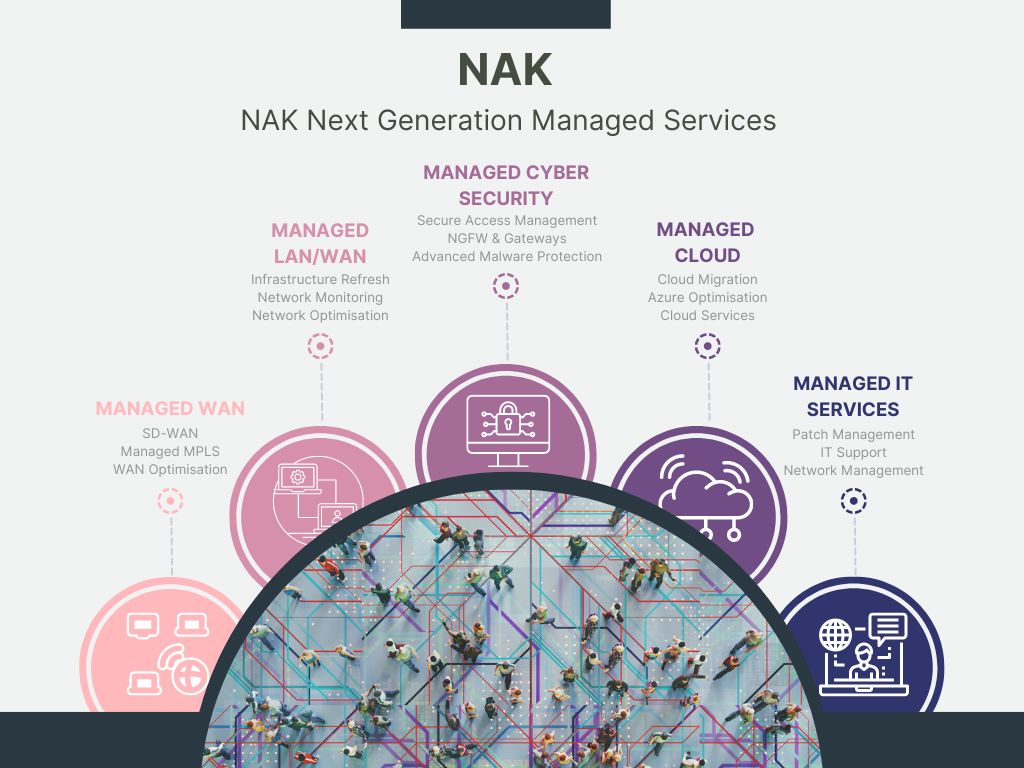 NAK

NAK Next Generation Managed Services

MANAGED WAN
SD-WAN
Managed MPLS
WAN Optimisation

MANAGED LAN/WAN
Infrastructure Refresh
Network Monitoring
Network Optimisation

MANAGED CYBER SECURITY
Secure Access Management
NGFW & Gateways
Advanced Malware Protection

MANAGED CLOUD
Cloud Migration
Azure Optimisation
Cloud Services

MANAGED IT SERVICES
Patch Management
IT Support
Network Management